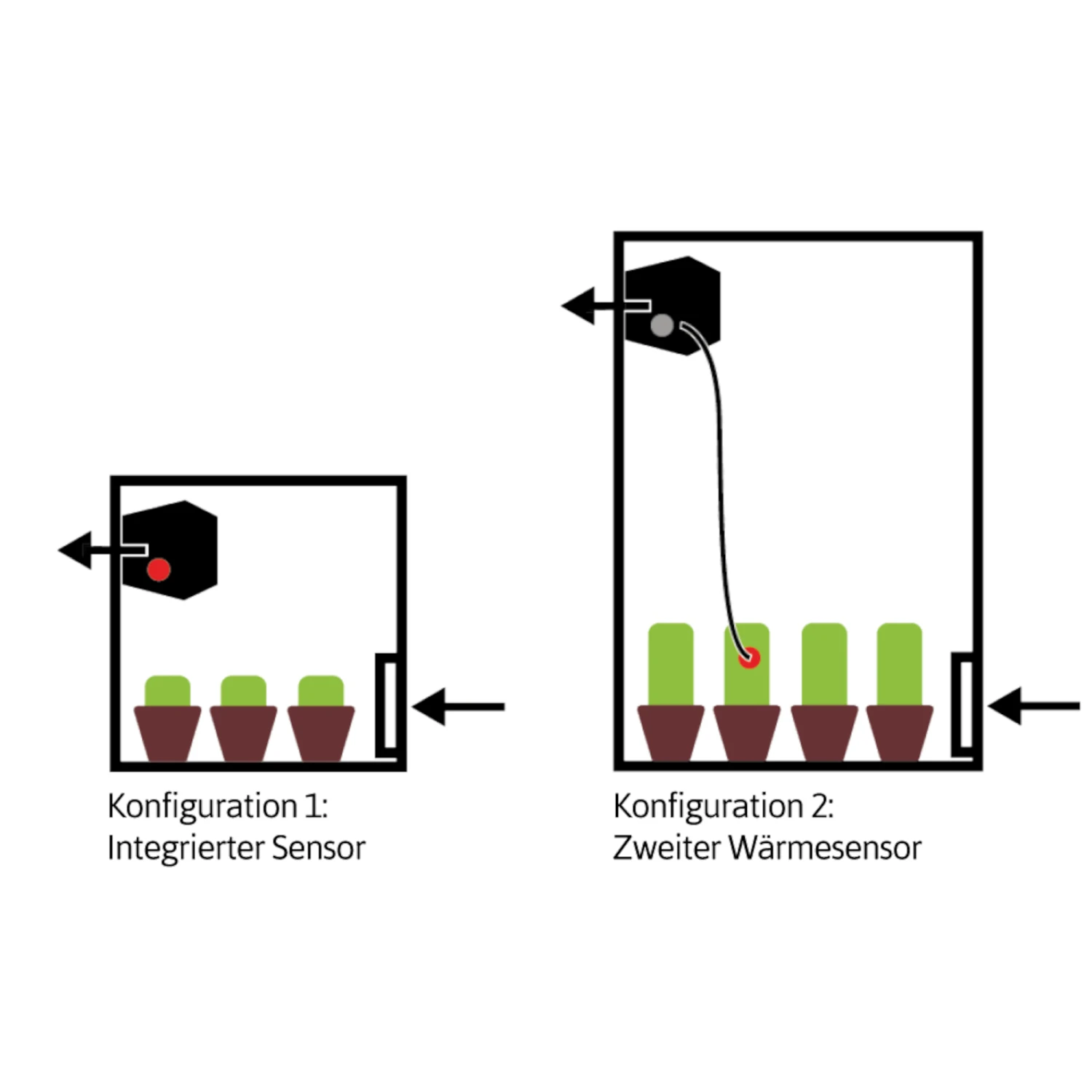 Konfiguration 1:
Integrierter Sensor

Konfiguration 2:
Zweiter Wärmesensor